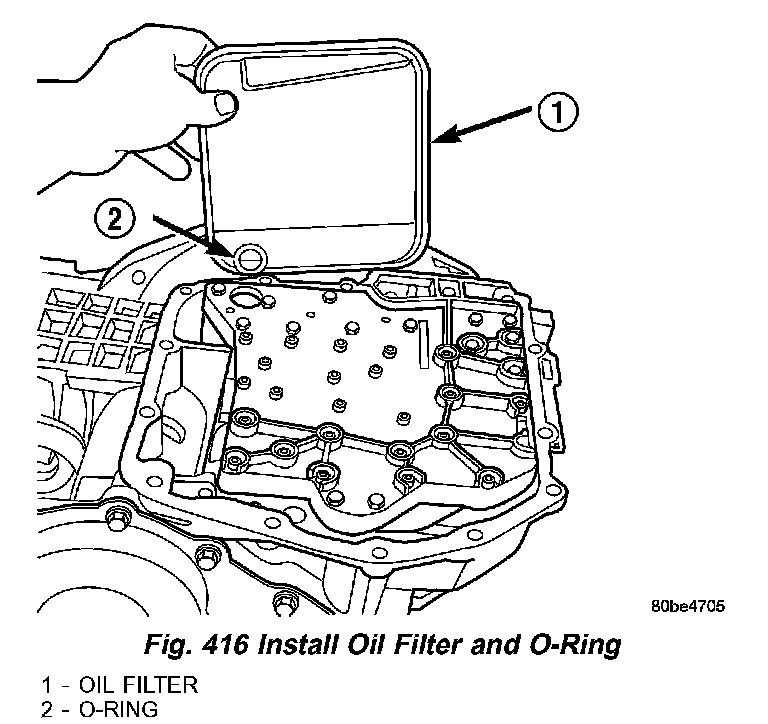 1

2

80be4705

Fig. 416 Install Oil Filter and O-Ring

1 - OIL FILTER
2 - O-RING