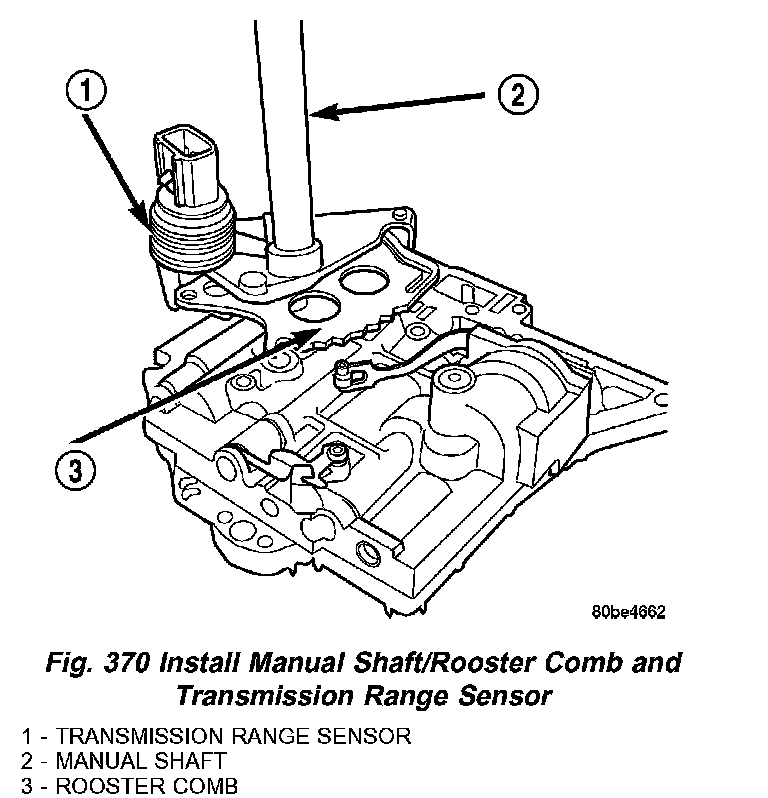 1

2

3

80be4662

Fig. 370 Install Manual Shaft/Rooster Comb and Transmission Range Sensor

1 - TRANSMISSION RANGE SENSOR
2 - MANUAL SHAFT
3 - ROOSTER COMB