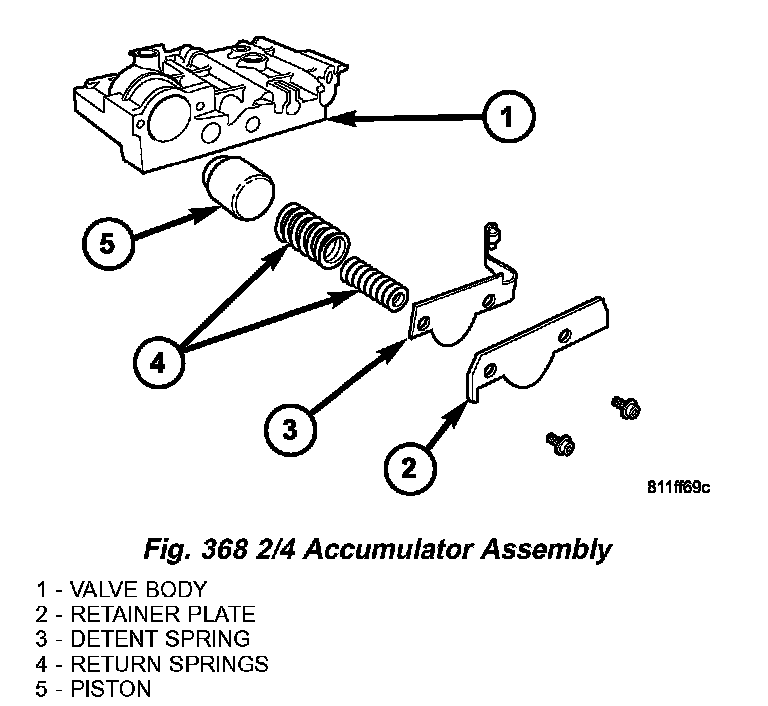 1

5

4

3

2

811ff69c

Fig. 368 2/4 Accumulator Assembly

1 - VALVE BODY
2 - RETAINER PLATE
3 - DETENT SPRING
4 - RETURN SPRINGS
5 - PISTON