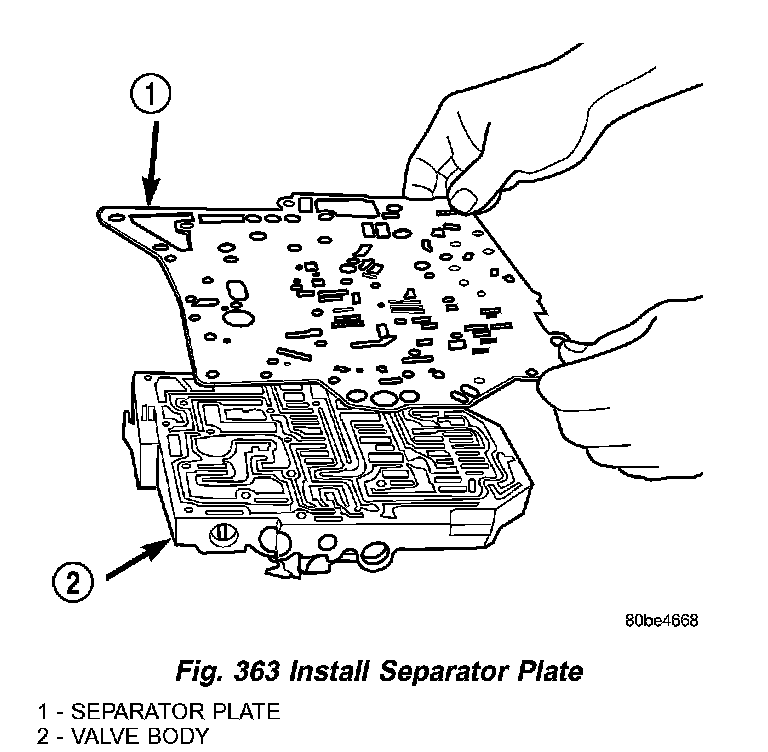 1

2

80be4668

Fig. 363 Install Separator Plate

1 - SEPARATOR PLATE
2 - VALVE BODY