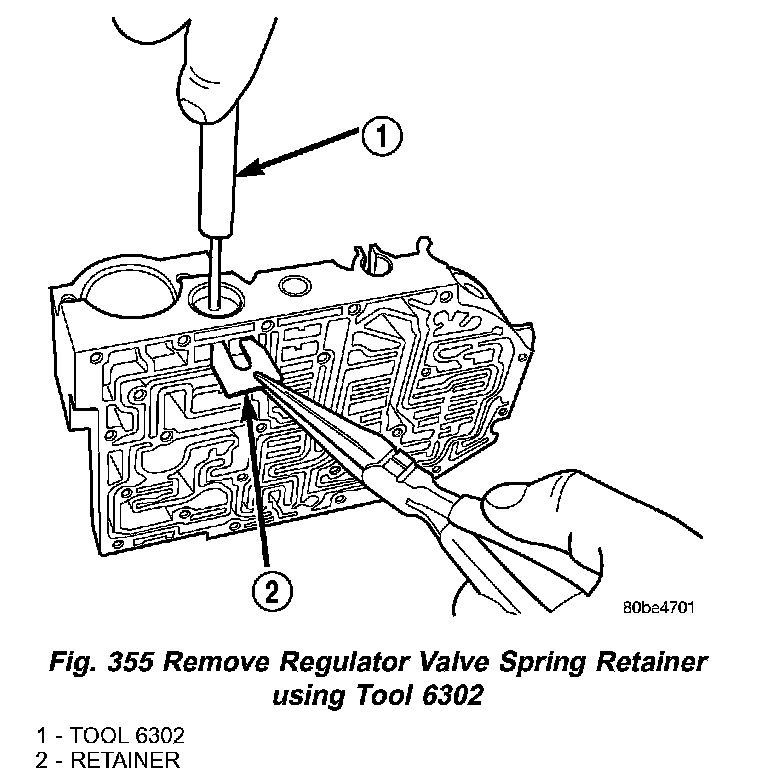 1

2

80be4701

Fig. 355 Remove Regulator Valve Spring Retainer using Tool 6302

1 - TOOL 6302
2 - RETAINER