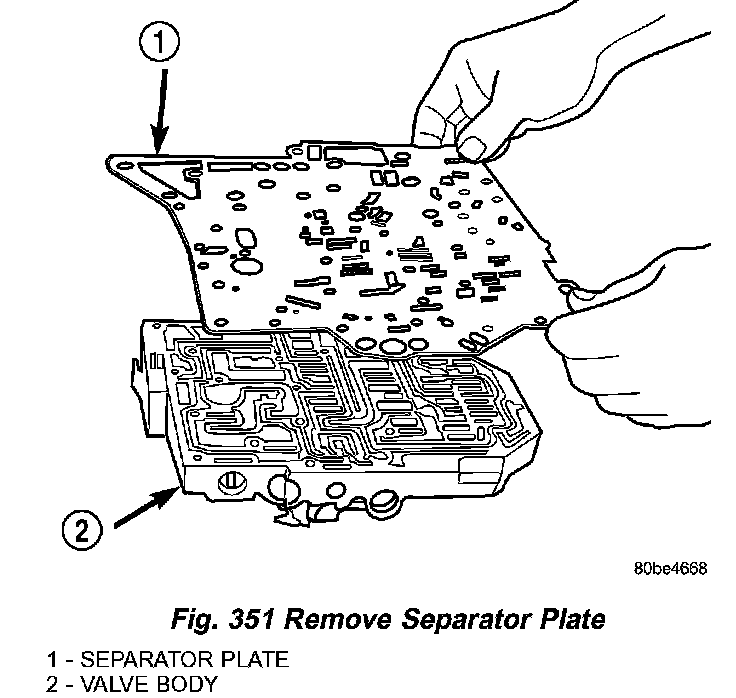 1

2

80be4668

Fig. 351 Remove Separator Plate

1 - SEPARATOR PLATE
2 - VALVE BODY