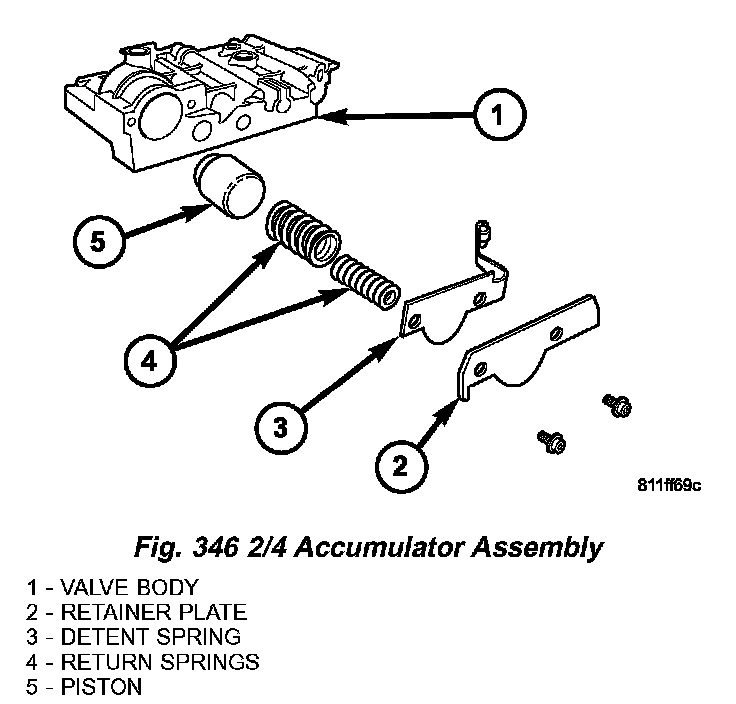 1

5

4

3

2

811ff69c

Fig. 346 2/4 Accumulator Assembly

1 - VALVE BODY
2 - RETAINER PLATE
3 - DETENT SPRING
4 - RETURN SPRINGS
5 - PISTON