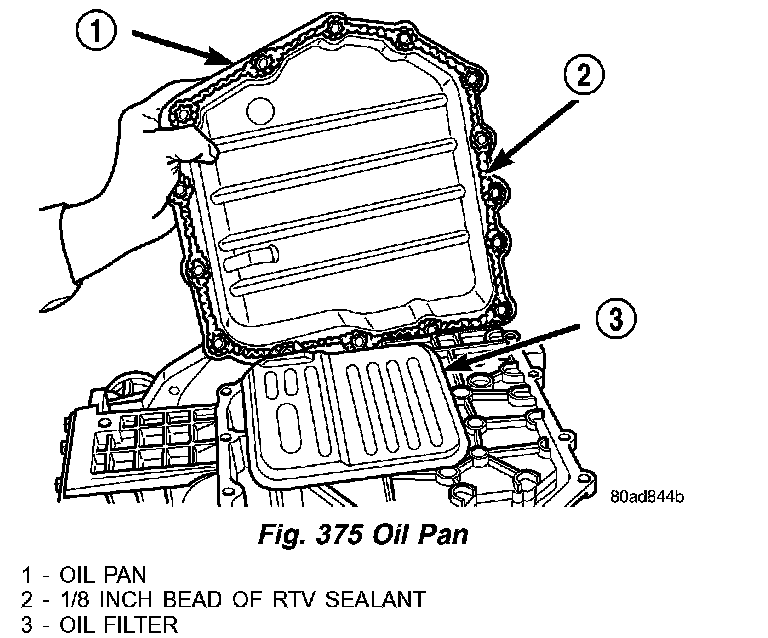 1

2

3

80ad844b

Fig. 375 Oil Pan

1 - OIL PAN
2 - 1/8 INCH BEAD OF RTV SEALANT
3 - OIL FILTER