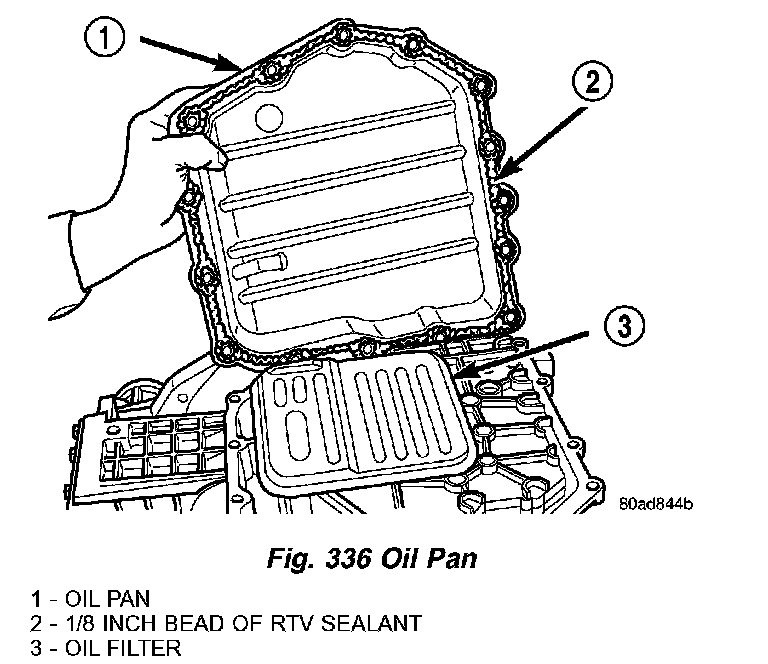 1
2
3
80ad844b

Fig. 336 Oil Pan

1 - OIL PAN
2 - 1/8 INCH BEAD OF RTV SEALANT
3 - OIL FILTER