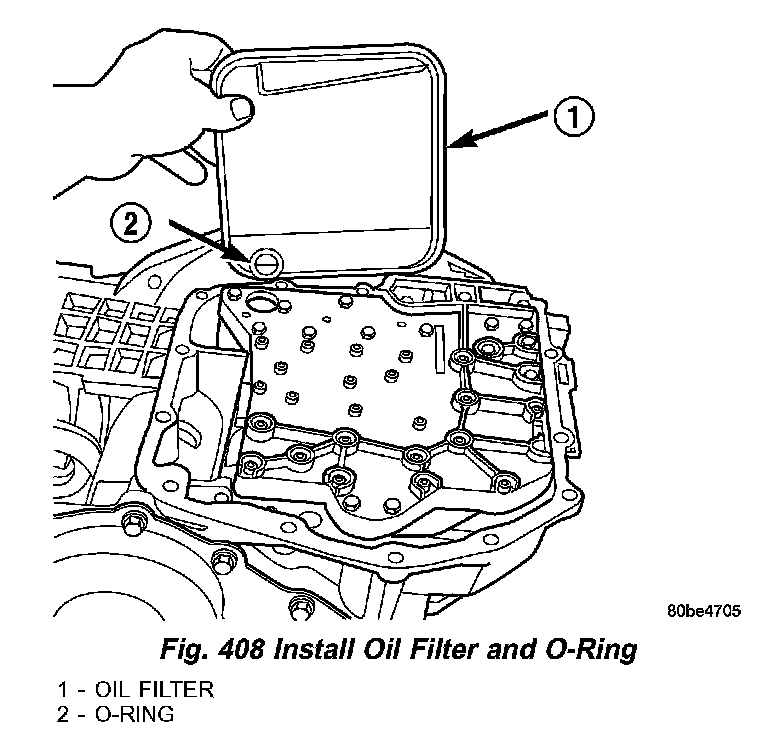 1

2

80be4705

Fig. 408 Install Oil Filter and O-Ring

1 - OIL FILTER
2 - O-RING