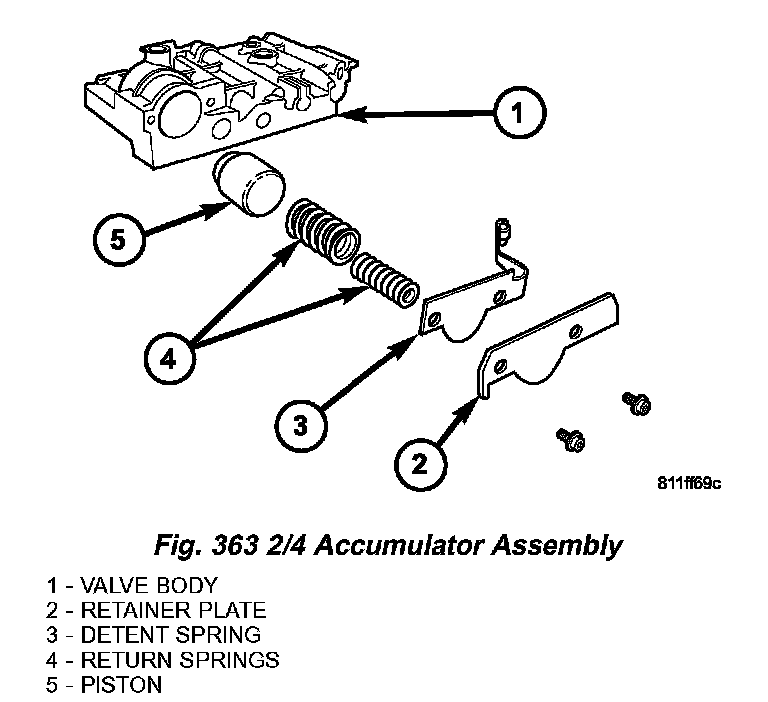 1

5

4

3

2

811ff69c

Fig. 363 2/4 Accumulator Assembly

1 - VALVE BODY
2 - RETAINER PLATE
3 - DETENT SPRING
4 - RETURN SPRINGS
5 - PISTON