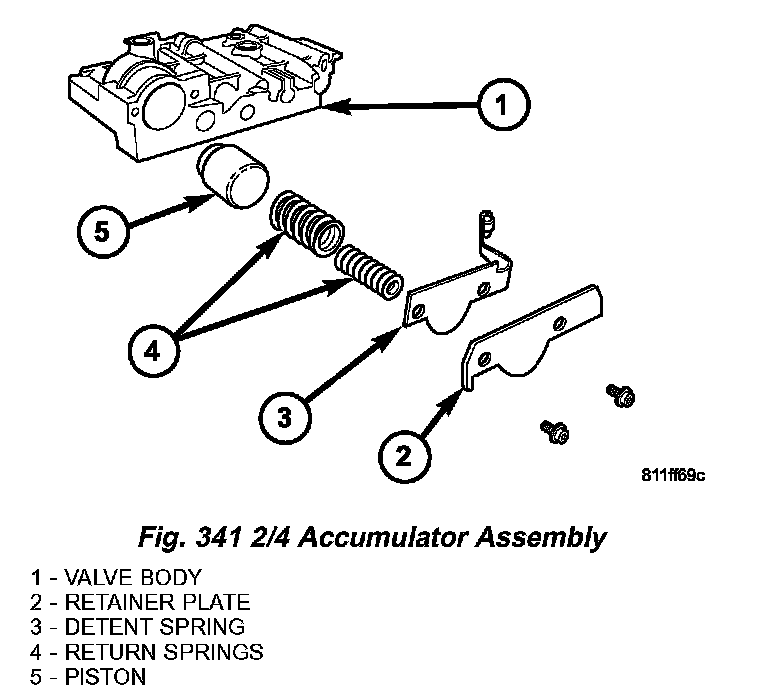 1

5

4

3

2

811ff69c

Fig. 341 2/4 Accumulator Assembly

1 - VALVE BODY
2 - RETAINER PLATE
3 - DETENT SPRING
4 - RETURN SPRINGS
5 - PISTON