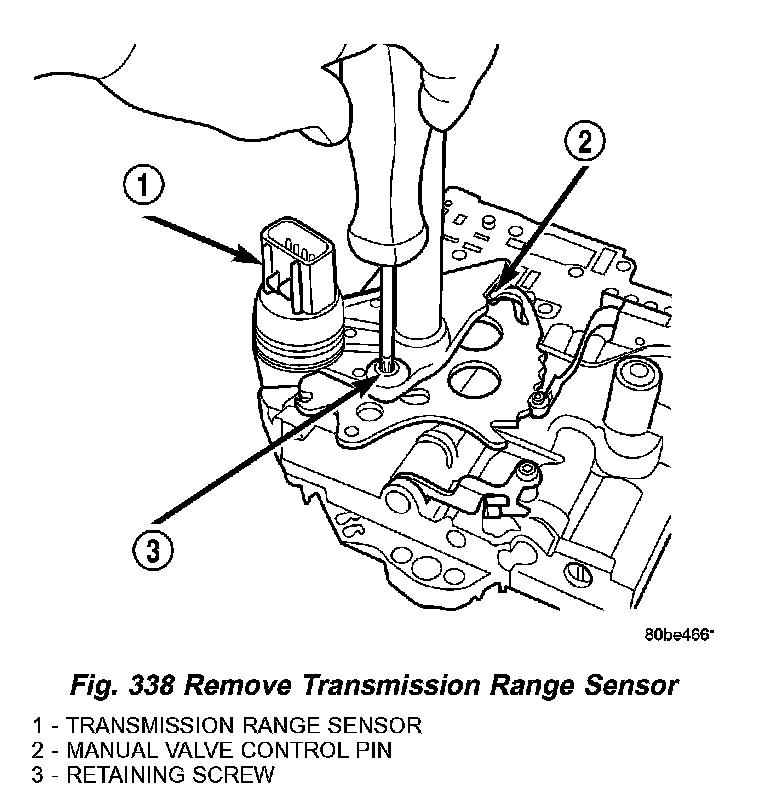 1

2

3

80be466

Fig. 338 Remove Transmission Range Sensor

1 - TRANSMISSION RANGE SENSOR
2 - MANUAL VALVE CONTROL PIN
3 - RETAINING SCREW