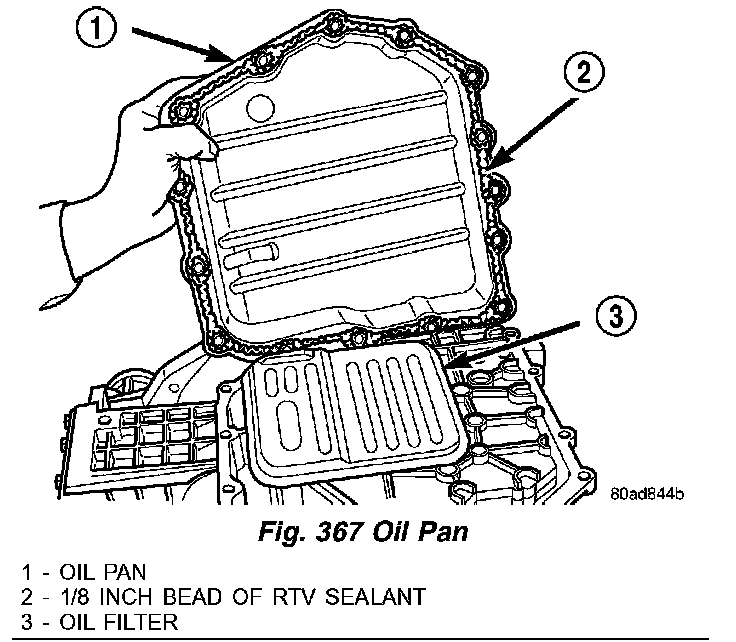 1
2
3
80ad844b

Fig. 367 Oil Pan

1 - OIL PAN
2 - 1/8 INCH BEAD OF RTV SEALANT
3 - OIL FILTER