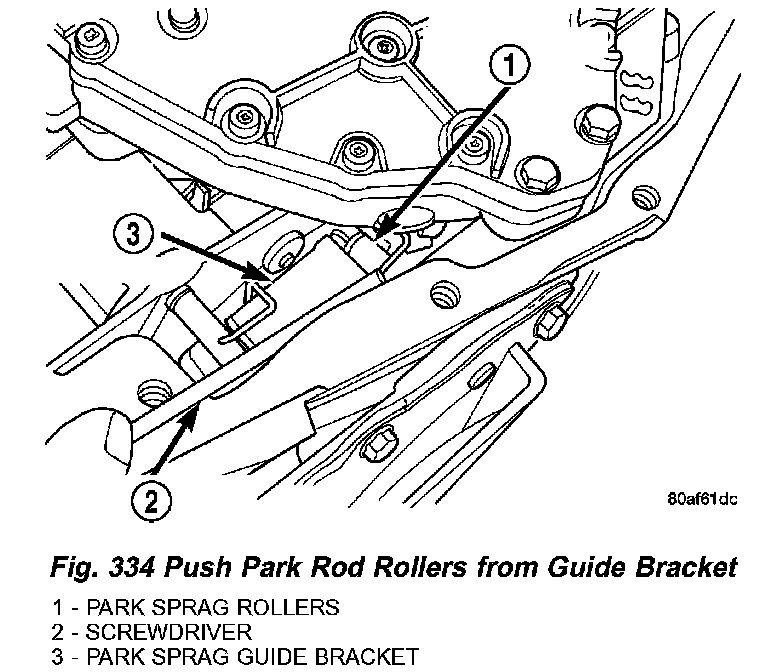 1

3

2

80af61dc

Fig. 334 Push Park Rod Rollers from Guide Bracket

1 - PARK SPRAG ROLLERS
2 - SCREWDRIVER
3 - PARK SPRAG GUIDE BRACKET