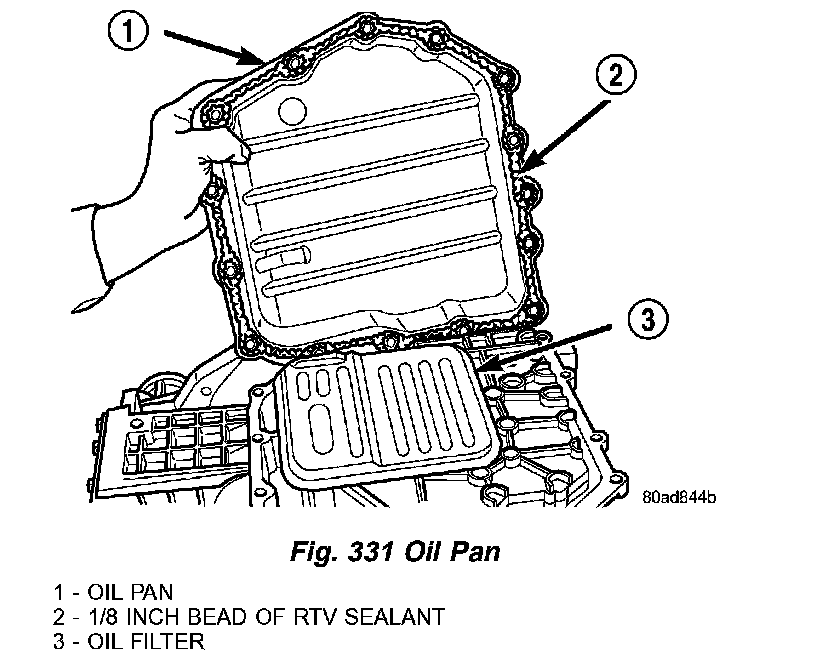 1

2

3

80ad844b

Fig. 331 Oil Pan

1 - OIL PAN
2 - 1/8 INCH BEAD OF RTV SEALANT
3 - OIL FILTER