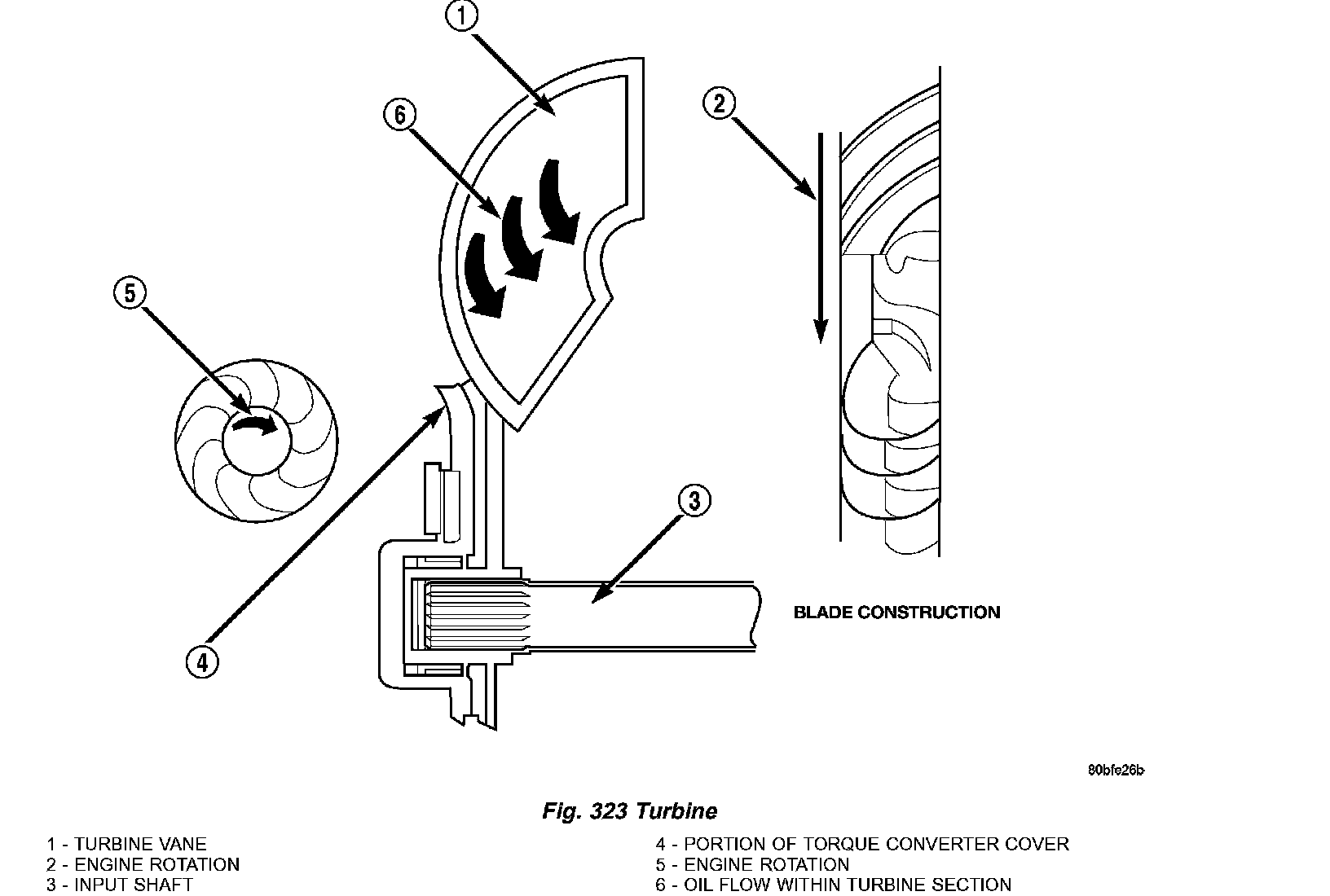 1
6
2
5
3
4
BLADE CONSTRUCTION
80bfe26b

Fig. 323 Turbine

1 - TURBINE VANE
2 - ENGINE ROTATION
3 - INPUT SHAFT

4 - PORTION OF TORQUE CONVERTER COVER
5 - ENGINE ROTATION
6 - OIL FLOW WITHIN TURBINE SECTION