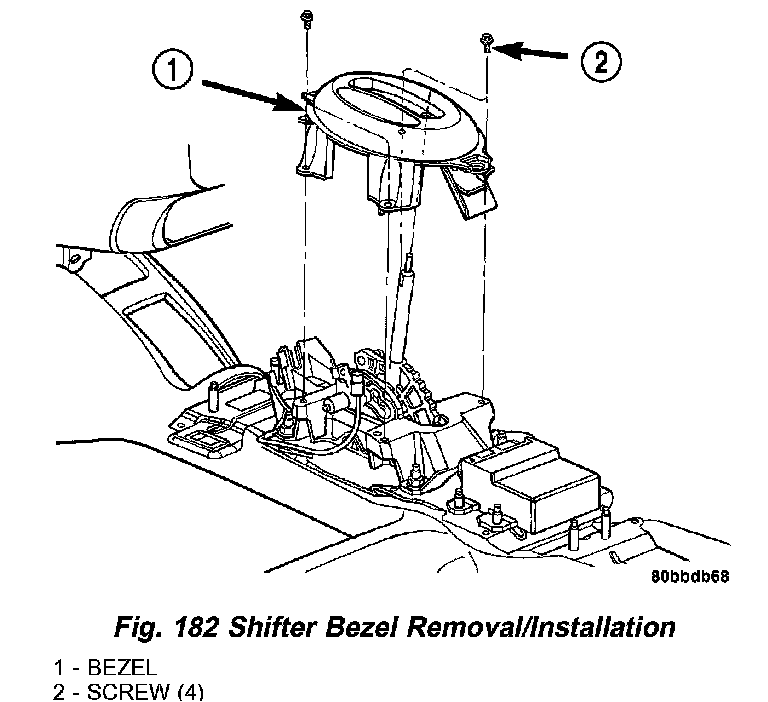 1

2

80bbdb68

Fig. 182 Shifter Bezel Removal/Installation

1 - BEZEL
2 - SCREW (4)