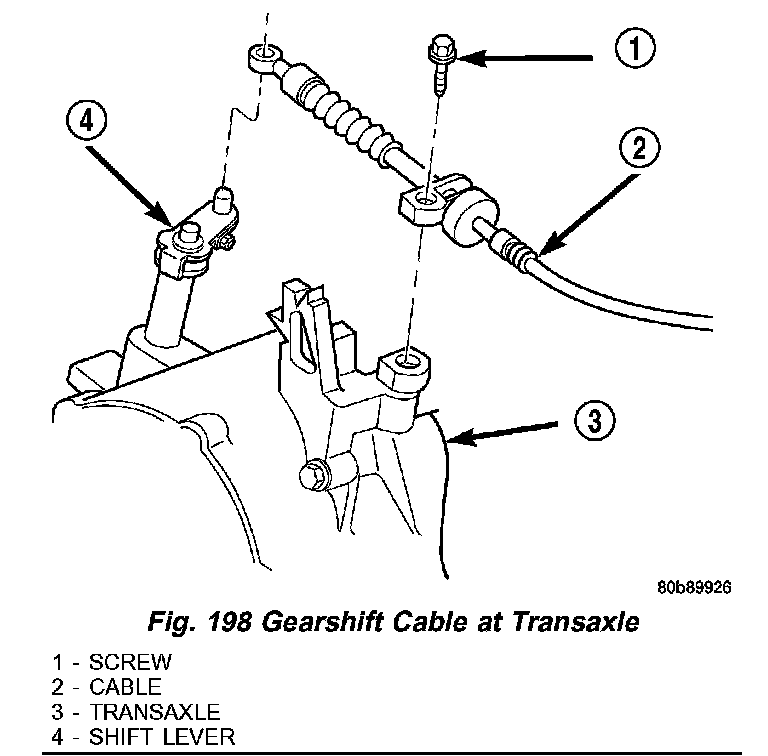 1

4

2

3

80b89926

Fig. 198 Gearshift Cable at Transaxle

1 - SCREW
2 - CABLE
3 - TRANSAXLE
4 - SHIFT LEVER