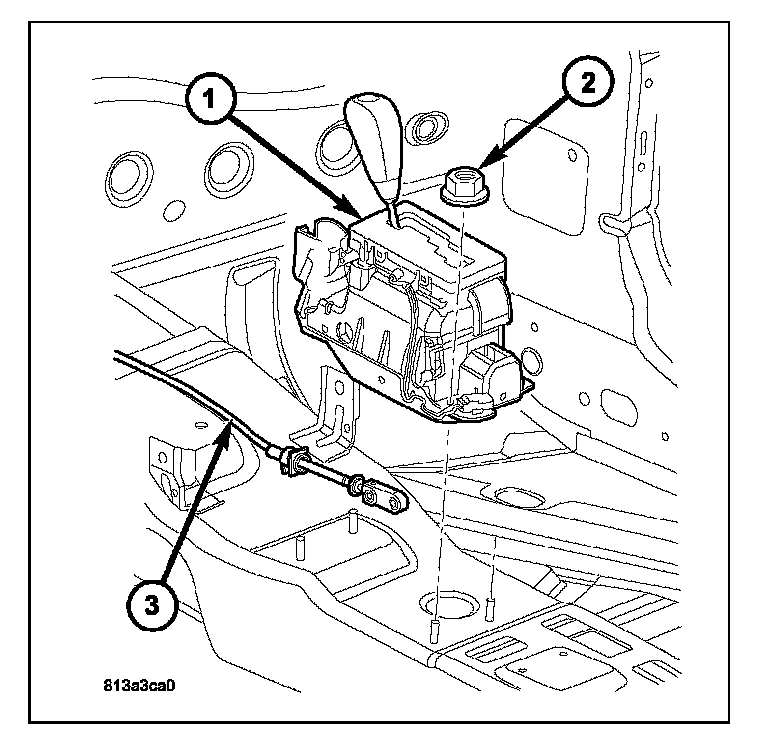 1
2
3
813a3ca0