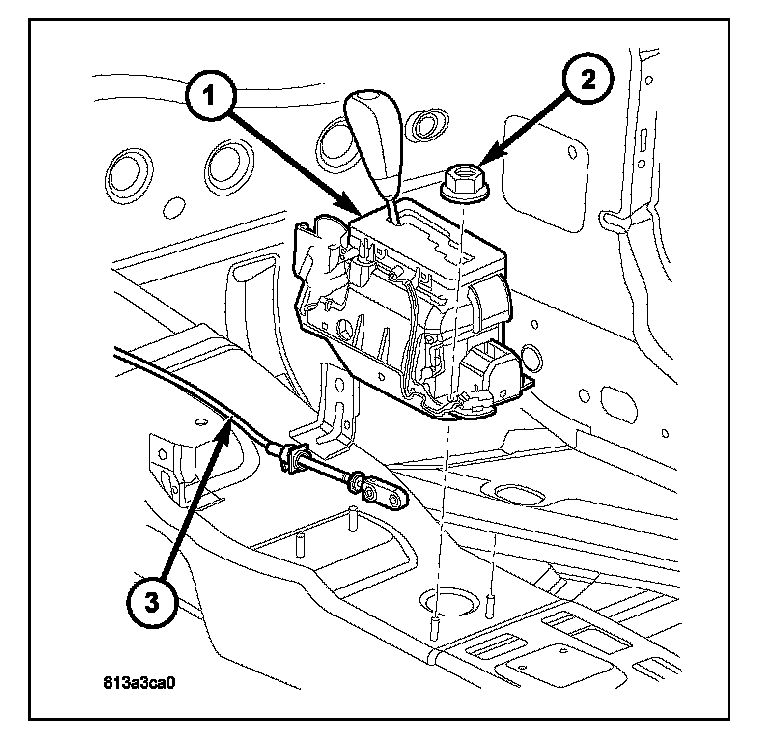 1
2
3
813a3ca0