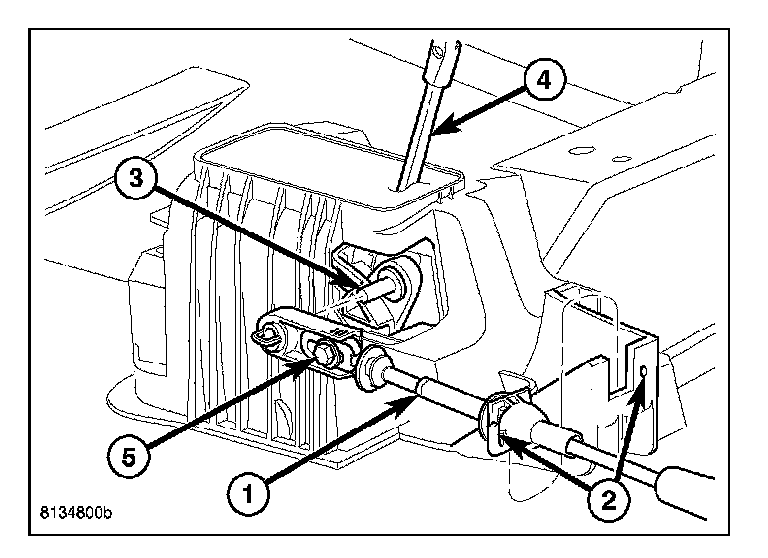 4
3
5
1
2
8134800b