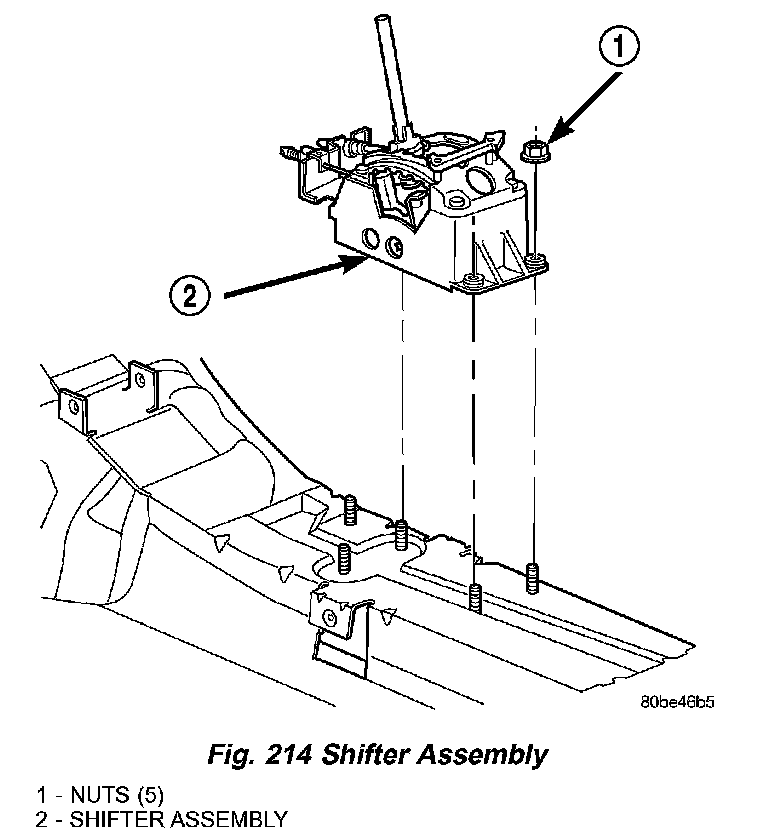 1

2

80be46b5

Fig. 214 Shifter Assembly

1 - NUTS (5)
2 - SHIFTER ASSEMBLY