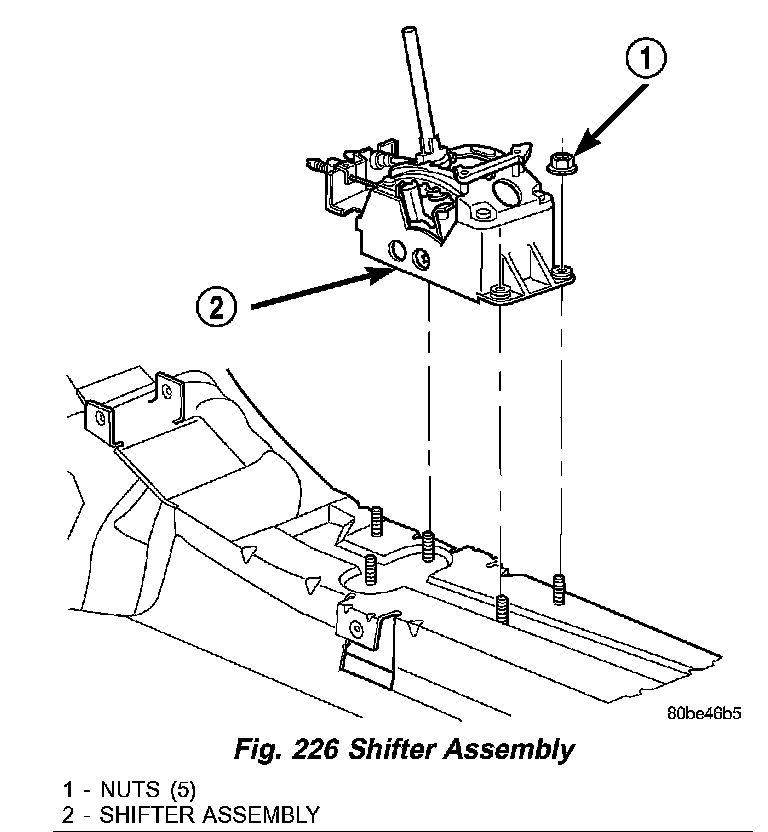 1

2

80be46b5

Fig. 226 Shifter Assembly

1 - NUTS (5)
2 - SHIFTER ASSEMBLY