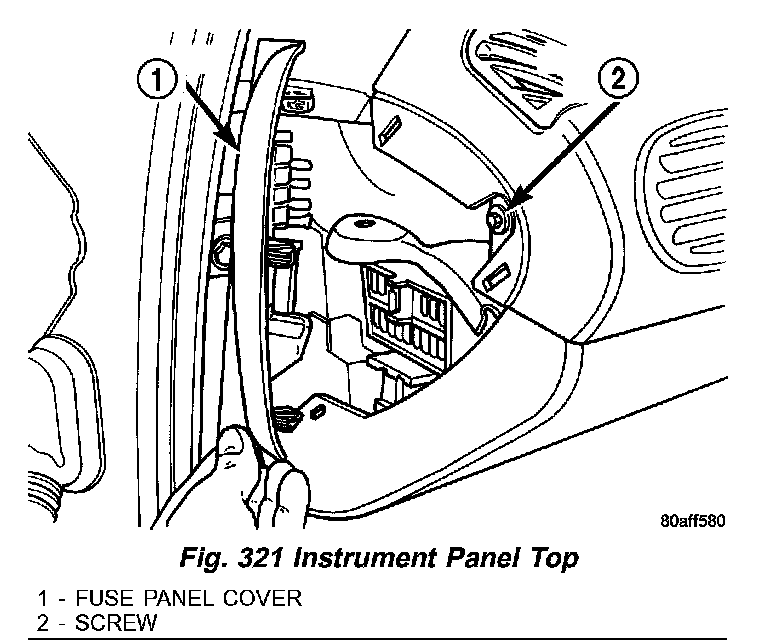 1

2

80aff580

Fig. 321 Instrument Panel Top

1 - FUSE PANEL COVER
2 - SCREW