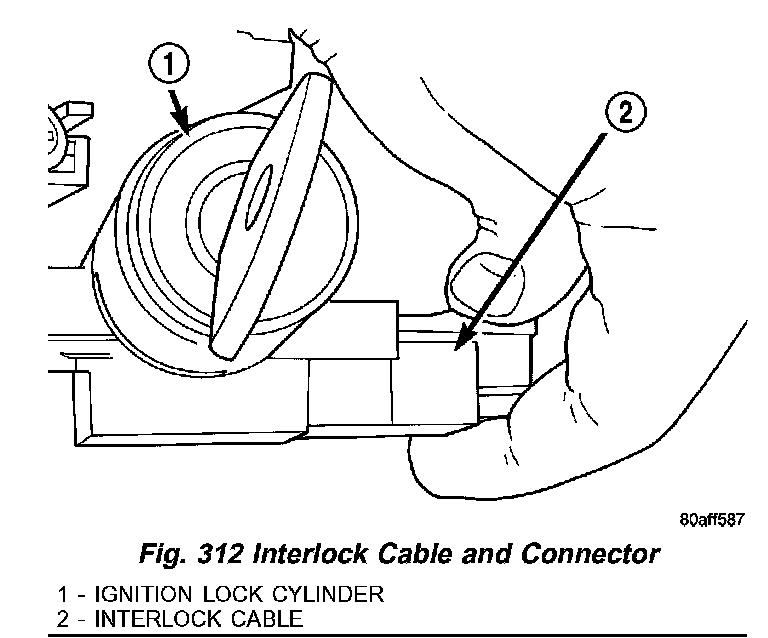 1

2

80aff587

Fig. 312 Interlock Cable and Connector

1 - IGNITION LOCK CYLINDER
2 - INTERLOCK CABLE