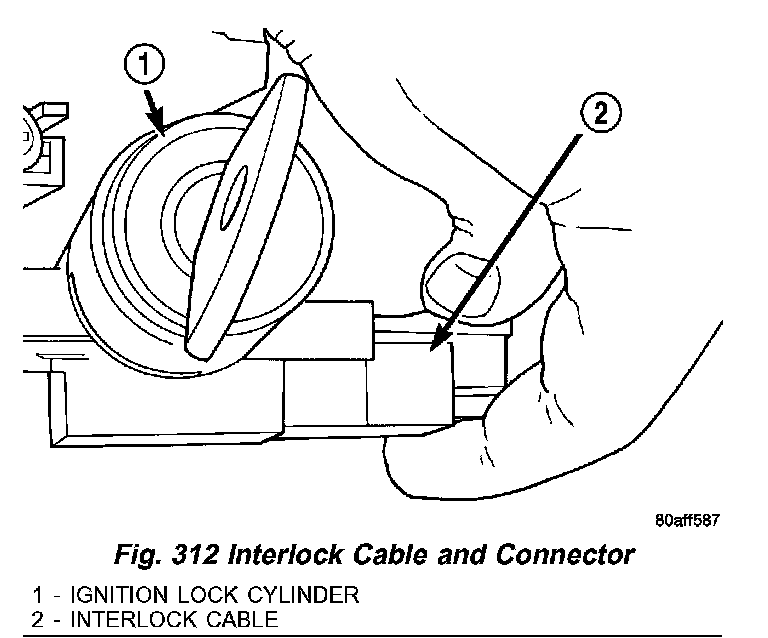 1

2

80aff587

Fig. 312 Interlock Cable and Connector

1 - IGNITION LOCK CYLINDER
2 - INTERLOCK CABLE