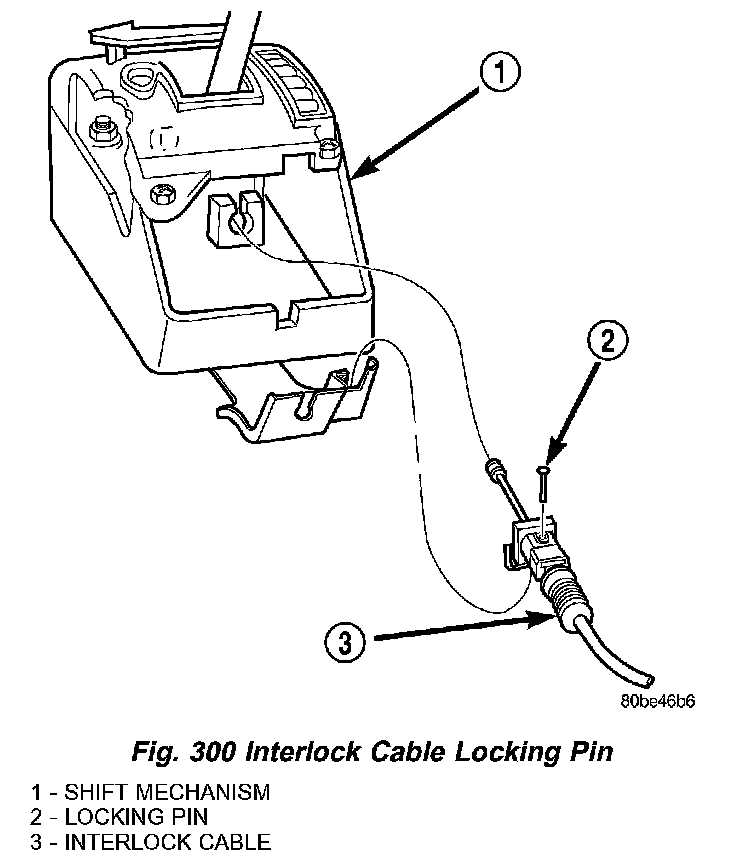 1

2

3

80be46b6

Fig. 300 Interlock Cable Locking Pin

1 - SHIFT MECHANISM
2 - LOCKING PIN
3 - INTERLOCK CABLE