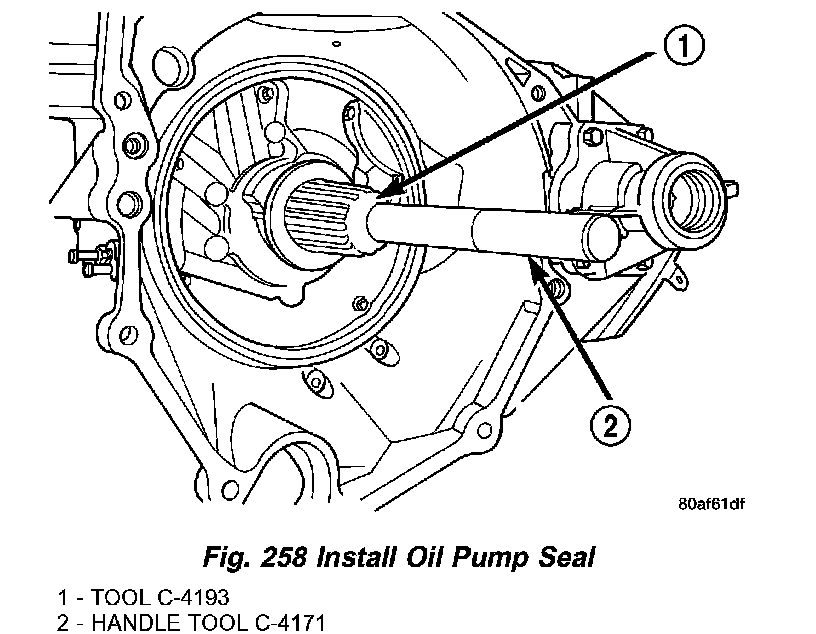 1

2

80af61df

Fig. 258 Install Oil Pump Seal

1 - TOOL C-4193
2 - HANDLE TOOL C-4171