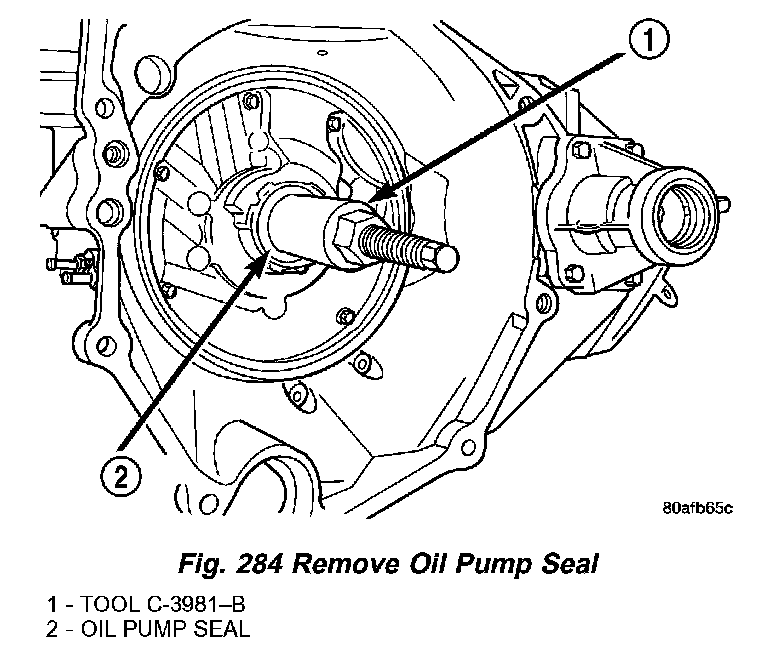 1

2

80afb65c

Fig. 284 Remove Oil Pump Seal

1 - TOOL C-3981–B
2 - OIL PUMP SEAL