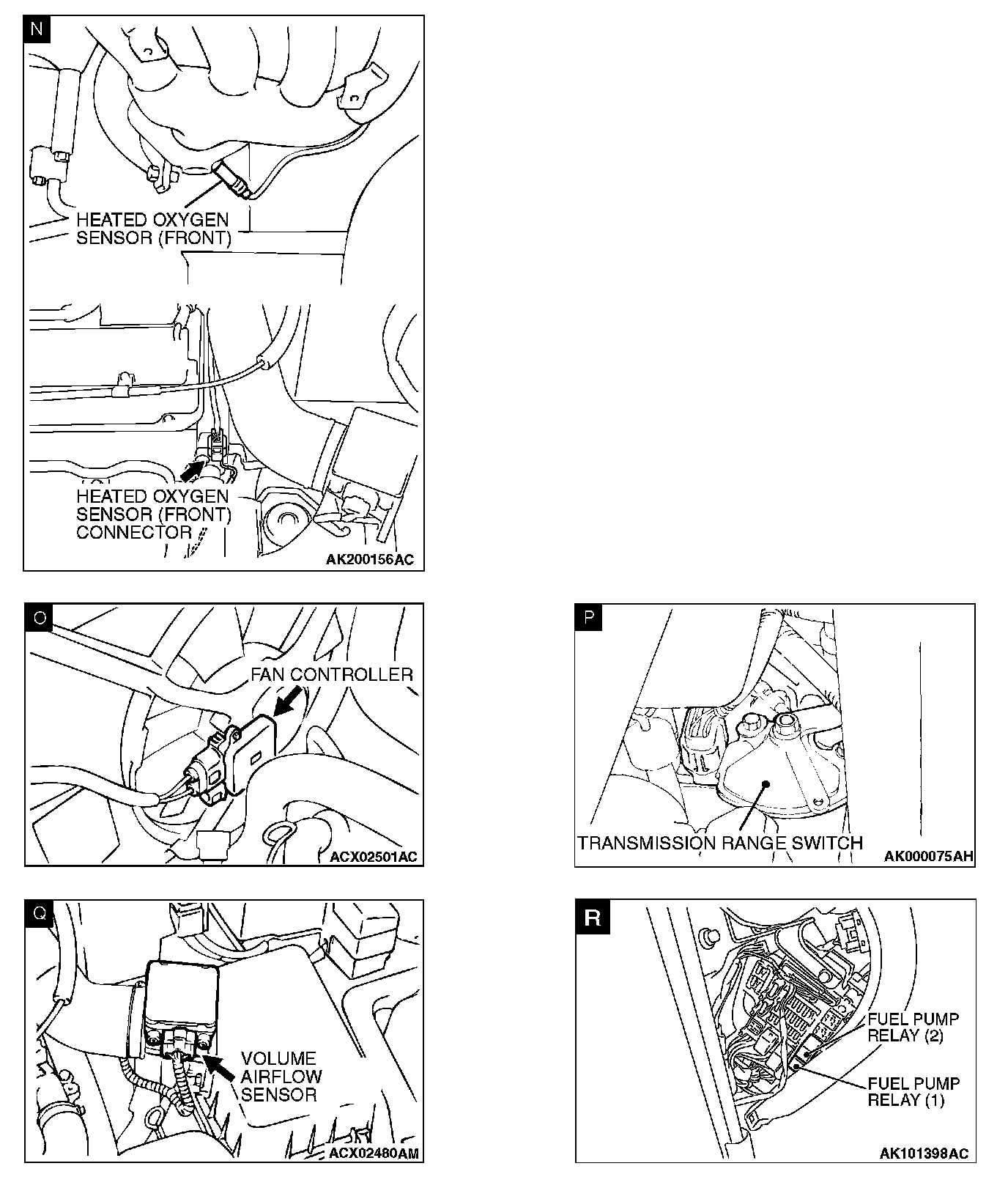 N

HEATED OXYGEN SENSOR (FRONT)

HEATED OXYGEN SENSOR (FRONT) CONNECTOR

AK200156AC

O

FAN CONTROLLER

ACX02501AC

P

TRANSMISSION RANGE SWITCH

AK000075AH

Q

VOLUME AIRFLOW SENSOR

ACX02480AM

R

FUEL PUMP RELAY (2)

FUEL PUMP RELAY (1)

AK101398AC