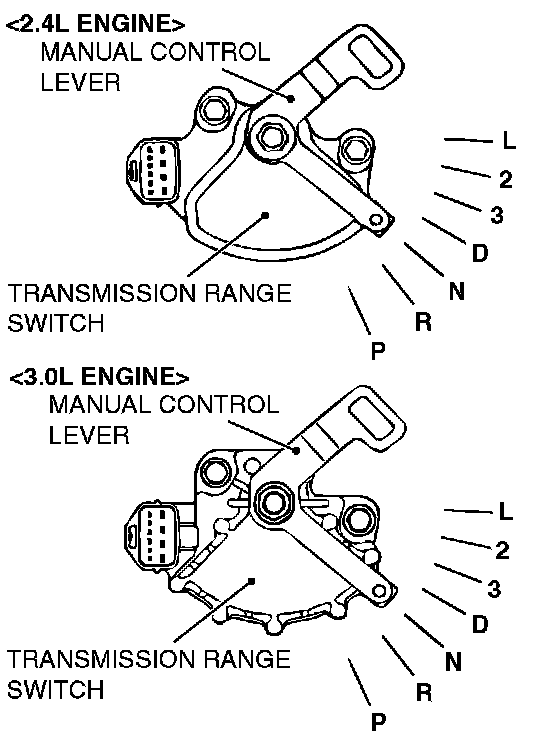 <2.4L ENGINE>
MANUAL CONTROL LEVER

L
2
3
D
N
R
P

TRANSMISSION RANGE SWITCH

<3.0L ENGINE>
MANUAL CONTROL LEVER

L
2
3
D
N
R
P

TRANSMISSION RANGE SWITCH