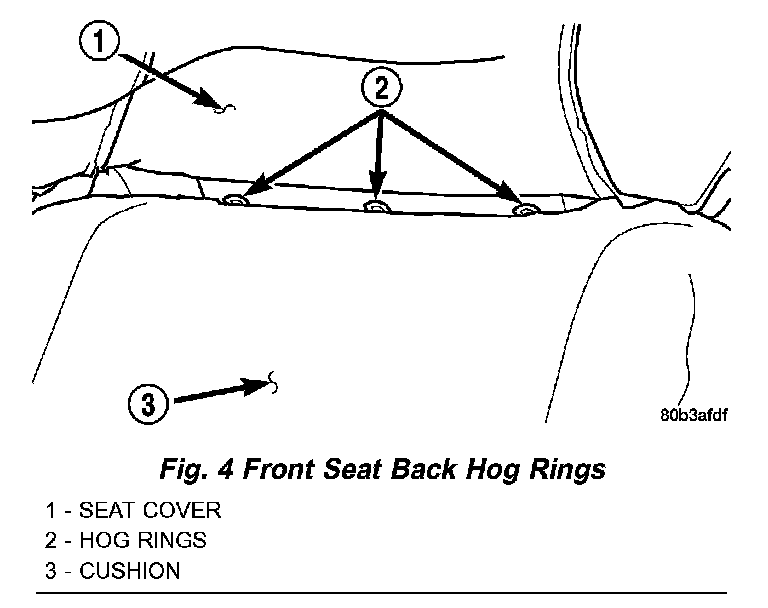 1

2

3

80b3afdf

Fig. 4 Front Seat Back Hog Rings

1 - SEAT COVER
2 - HOG RINGS
3 - CUSHION