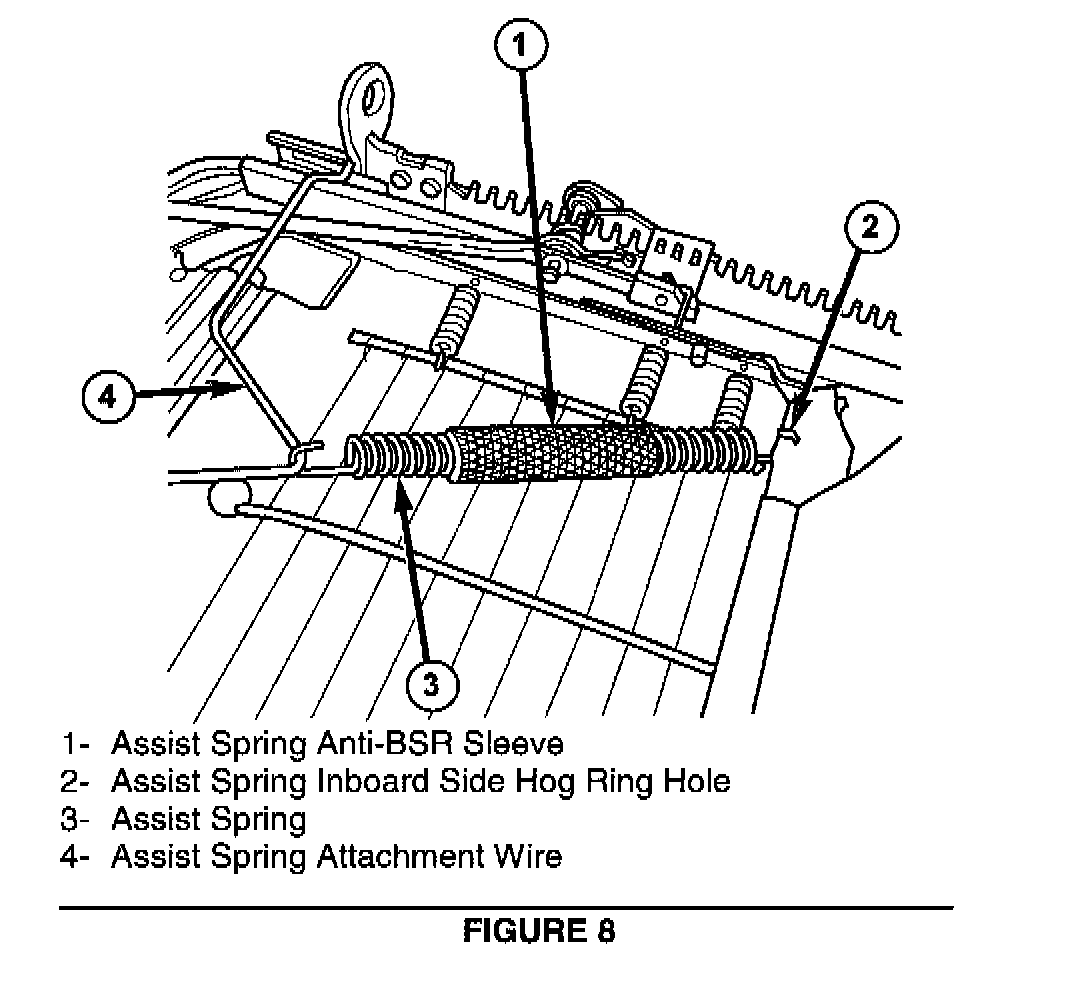 1

2

4

3

1- Assist Spring Anti-BSR Sleeve
2- Assist Spring Inboard Side Hog Ring Hole
3- Assist Spring
4- Assist Spring Attachment Wire

FIGURE 8