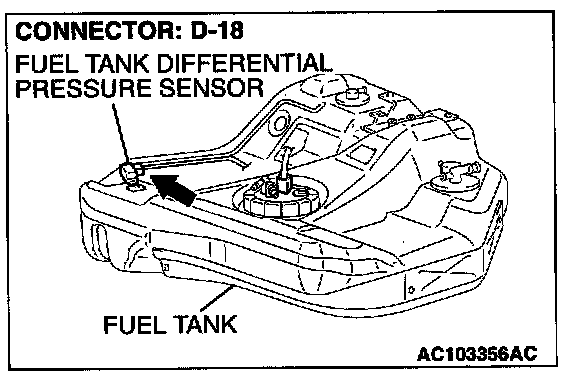 CONNECTOR: D-18

FUEL TANK DIFFERENTIAL PRESSURE SENSOR

FUEL TANK

AC103356AC