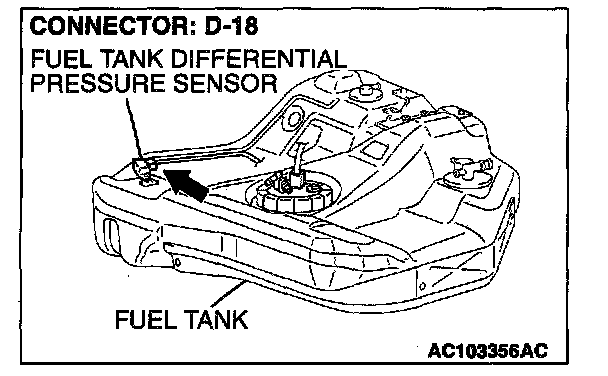 CONNECTOR: D-18

FUEL TANK DIFFERENTIAL PRESSURE SENSOR

FUEL TANK

AC103356AC