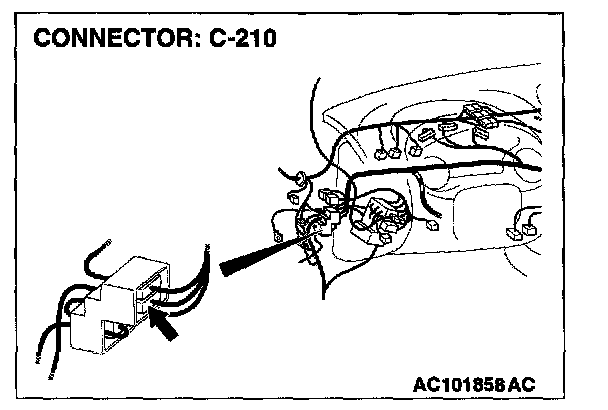 CONNECTOR: C-210

AC101858AC