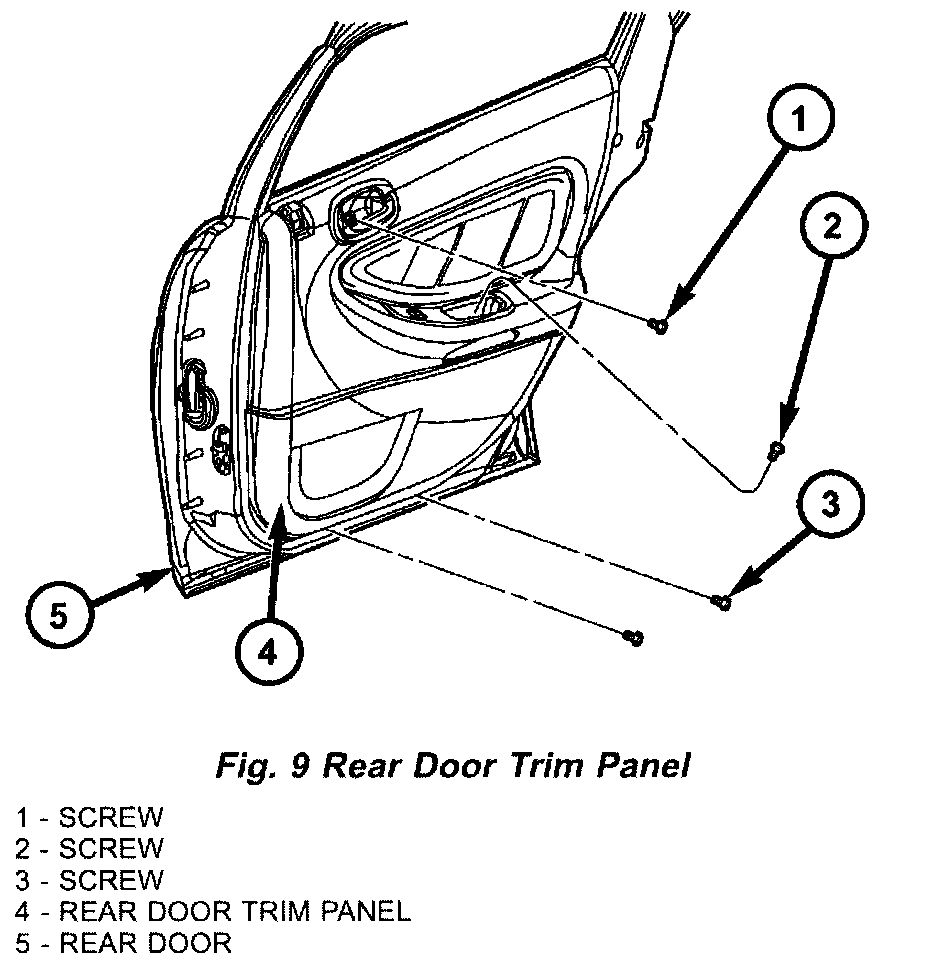 1

2

3

5

4

Fig. 9 Rear Door Trim Panel

1 - SCREW
2 - SCREW
3 - SCREW
4 - REAR DOOR TRIM PANEL
5 - REAR DOOR