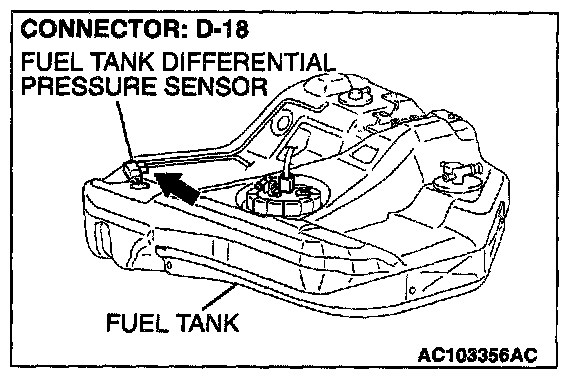 CONNECTOR: D-18

FUEL TANK DIFFERENTIAL PRESSURE SENSOR

FUEL TANK

AC103356AC