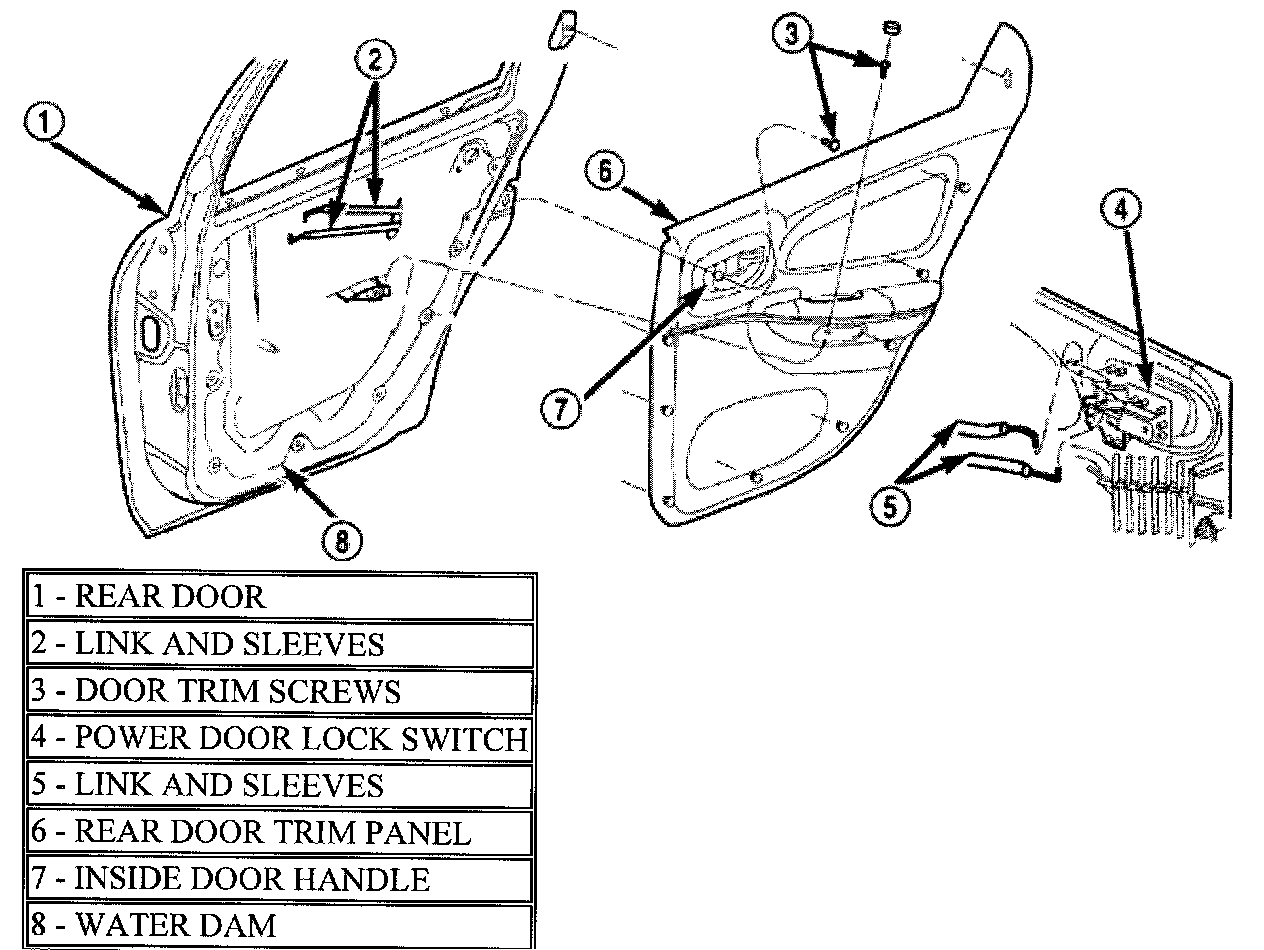 1
2
3
6
4
7
5
8

| 1 - REAR DOOR |
|---|
| 2 - LINK AND SLEEVES |
| 3 - DOOR TRIM SCREWS |
| 4 - POWER DOOR LOCK SWITCH |
| 5 - LINK AND SLEEVES |
| 6 - REAR DOOR TRIM PANEL |
| 7 - INSIDE DOOR HANDLE |
| 8 - WATER DAM |