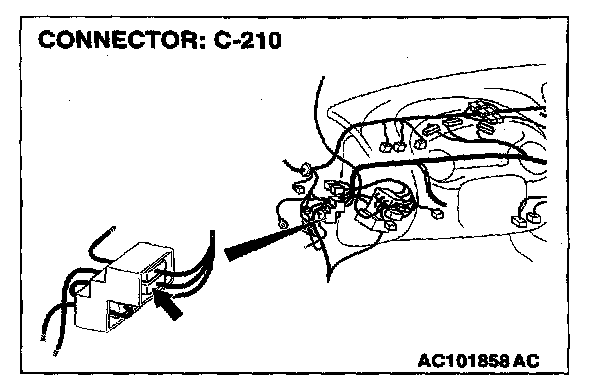 CONNECTOR: C-210

AC101858 AC