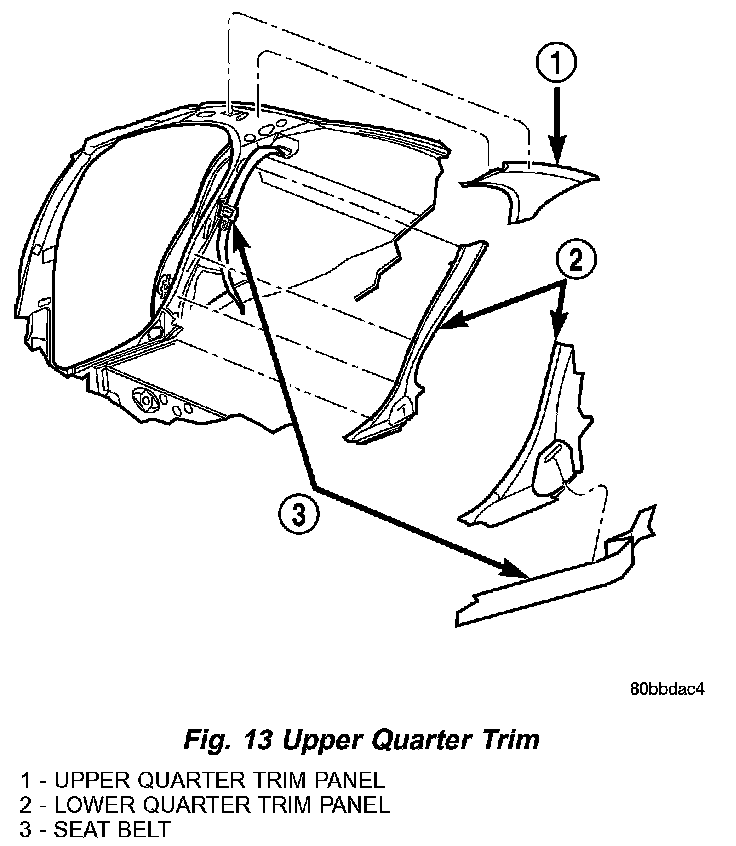 1

2

3

80bbdac4

Fig. 13 Upper Quarter Trim

1 - UPPER QUARTER TRIM PANEL
2 - LOWER QUARTER TRIM PANEL
3 - SEAT BELT