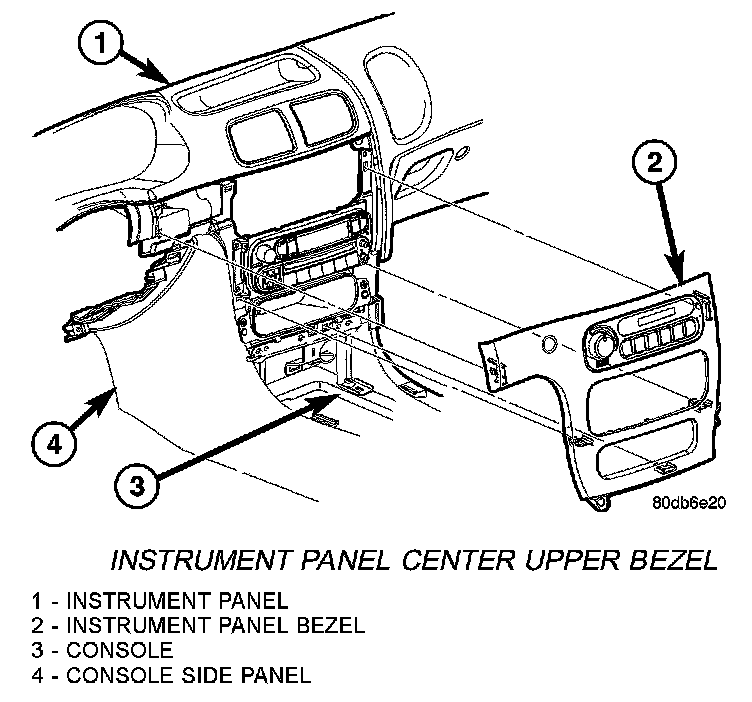 1

2

4

3

80db6e20

INSTRUMENT PANEL CENTER UPPER BEZEL

1 - INSTRUMENT PANEL
2 - INSTRUMENT PANEL BEZEL
3 - CONSOLE
4 - CONSOLE SIDE PANEL