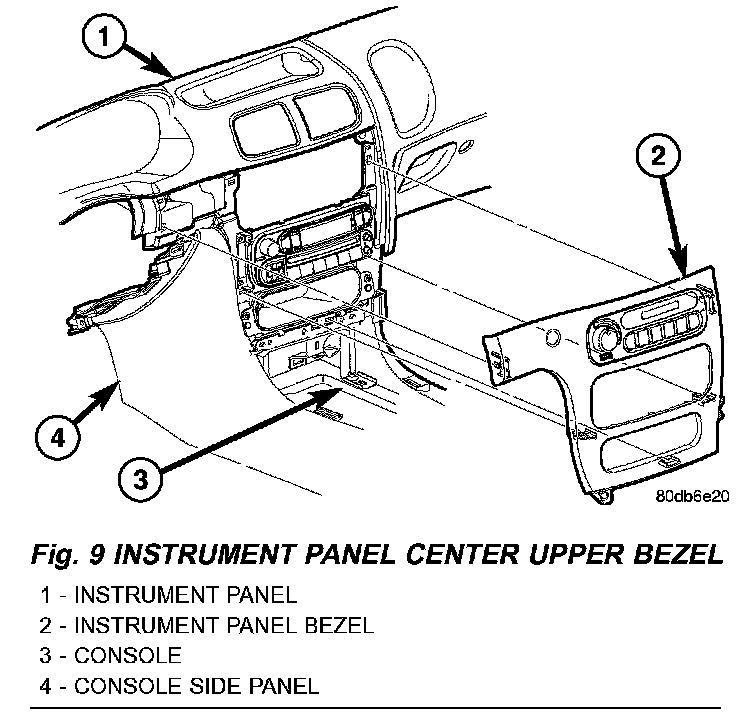 1

2

4

3

80db6e20

Fig. 9 INSTRUMENT PANEL CENTER UPPER BEZEL

1 - INSTRUMENT PANEL
2 - INSTRUMENT PANEL BEZEL
3 - CONSOLE
4 - CONSOLE SIDE PANEL