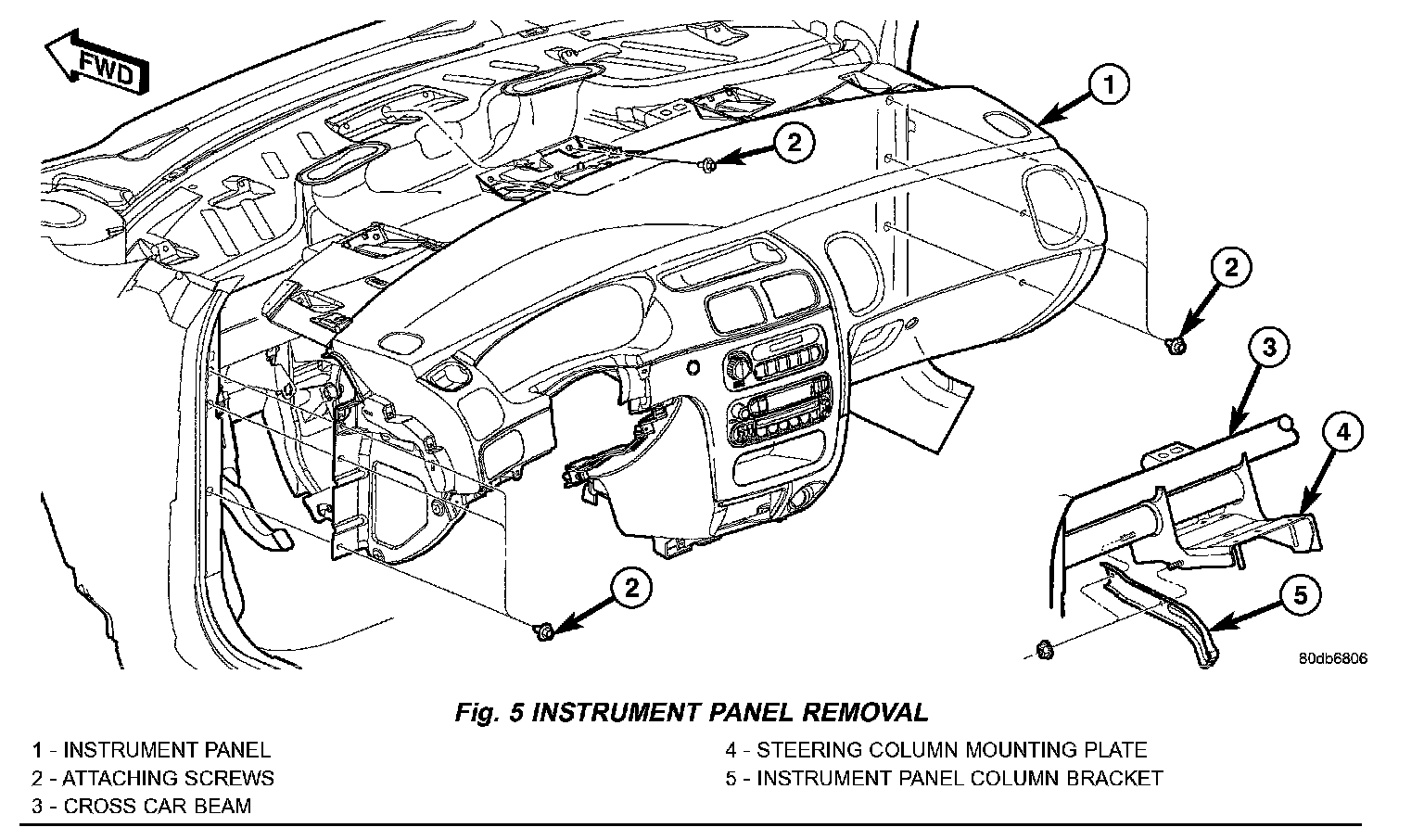 FWD

1

2

2

3

4

2

5

80db6806

Fig. 5 INSTRUMENT PANEL REMOVAL

1 - INSTRUMENT PANEL
2 - ATTACHING SCREWS
3 - CROSS CAR BEAM

4 - STEERING COLUMN MOUNTING PLATE
5 - INSTRUMENT PANEL COLUMN BRACKET