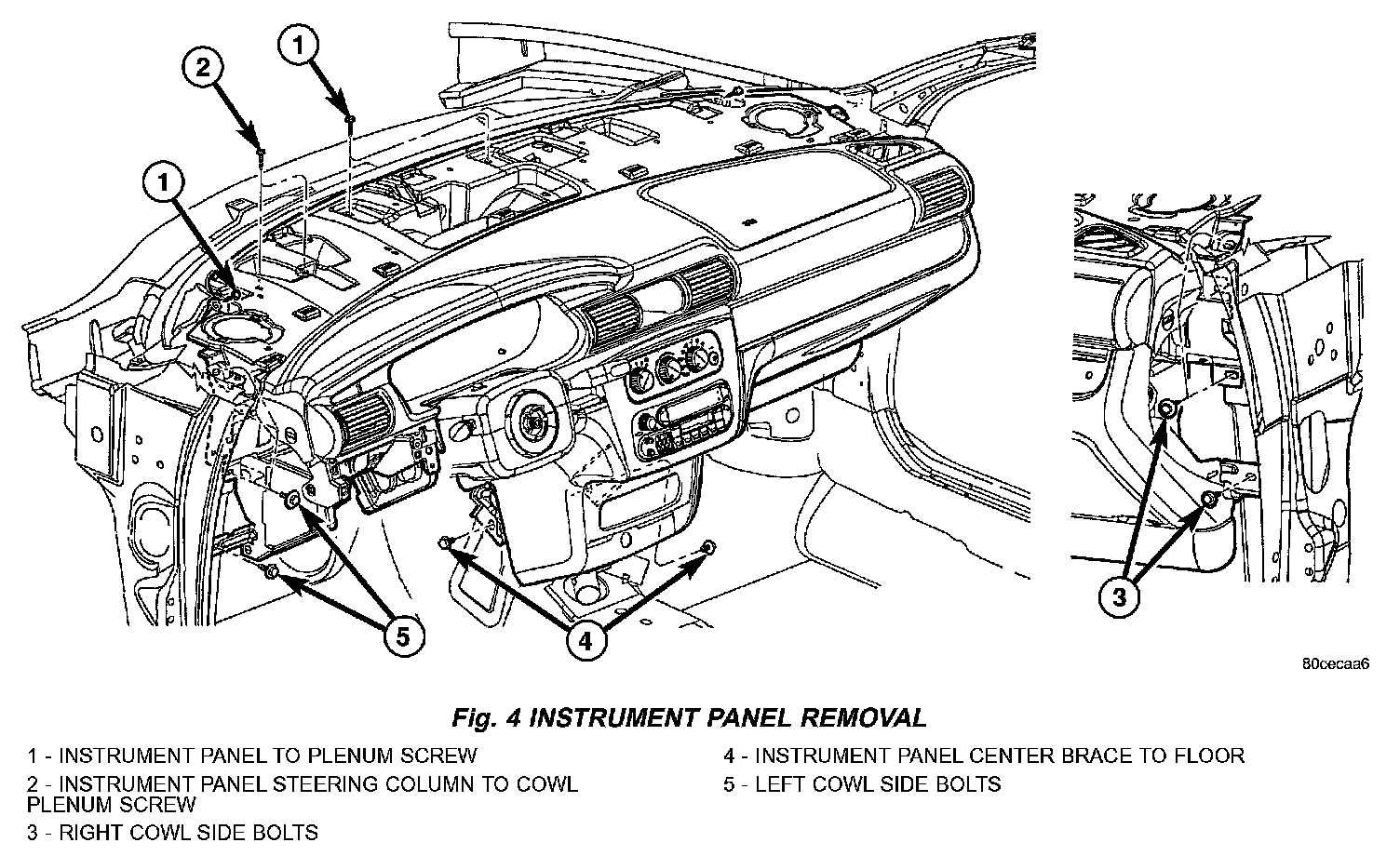 2
1
1
5
4
3
80cecaa6

Fig. 4 INSTRUMENT PANEL REMOVAL

1 - INSTRUMENT PANEL TO PLENUM SCREW
2 - INSTRUMENT PANEL STEERING COLUMN TO COWL PLENUM SCREW
3 - RIGHT COWL SIDE BOLTS

4 - INSTRUMENT PANEL CENTER BRACE TO FLOOR
5 - LEFT COWL SIDE BOLTS