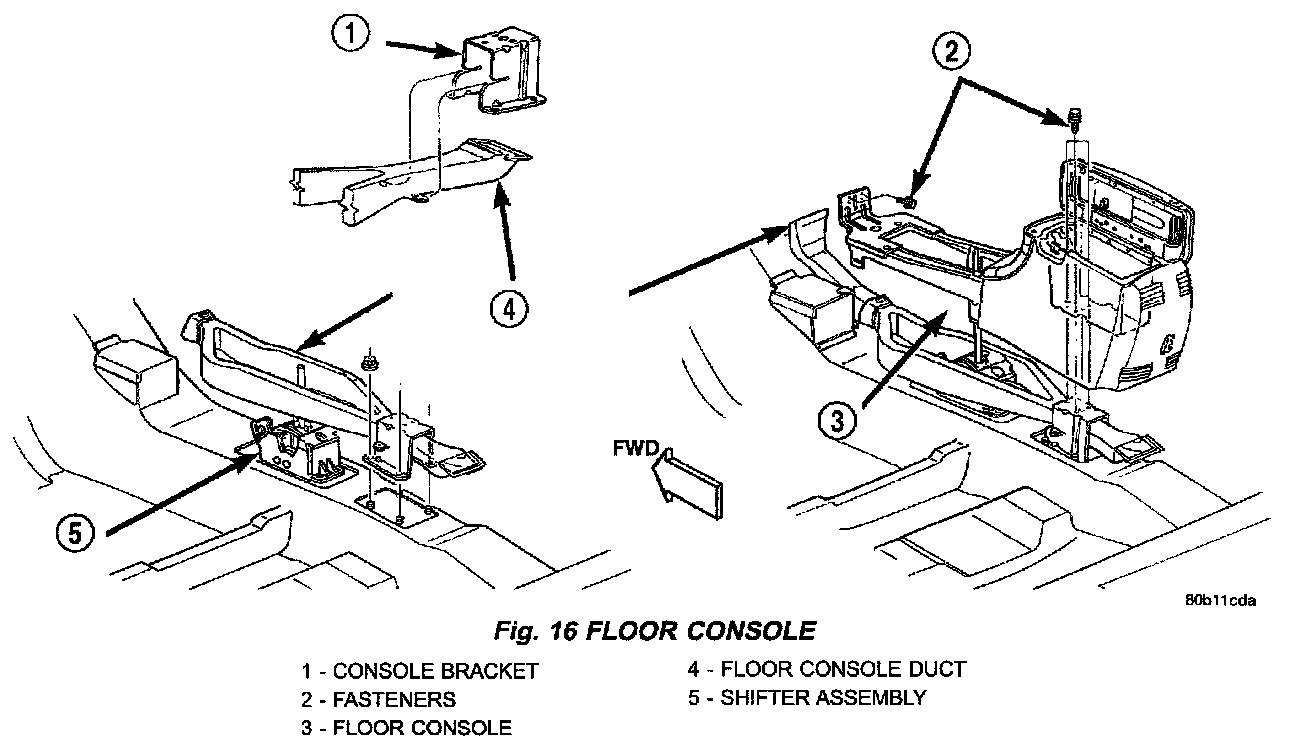 1
2
4
3
5
FWD
80b11cda

Fig. 16 FLOOR CONSOLE

1 - CONSOLE BRACKET
2 - FASTENERS
3 - FLOOR CONSOLE
4 - FLOOR CONSOLE DUCT
5 - SHIFTER ASSEMBLY