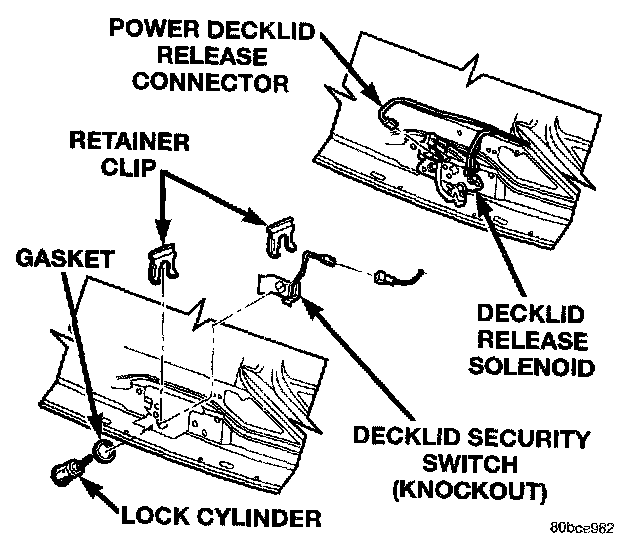 POWER DECKLID RELEASE CONNECTOR

RETAINER CLIP

GASKET

DECKLID RELEASE SOLENOID

DECKLID SECURITY SWITCH (KNOCKOUT)

LOCK CYLINDER

80bce962