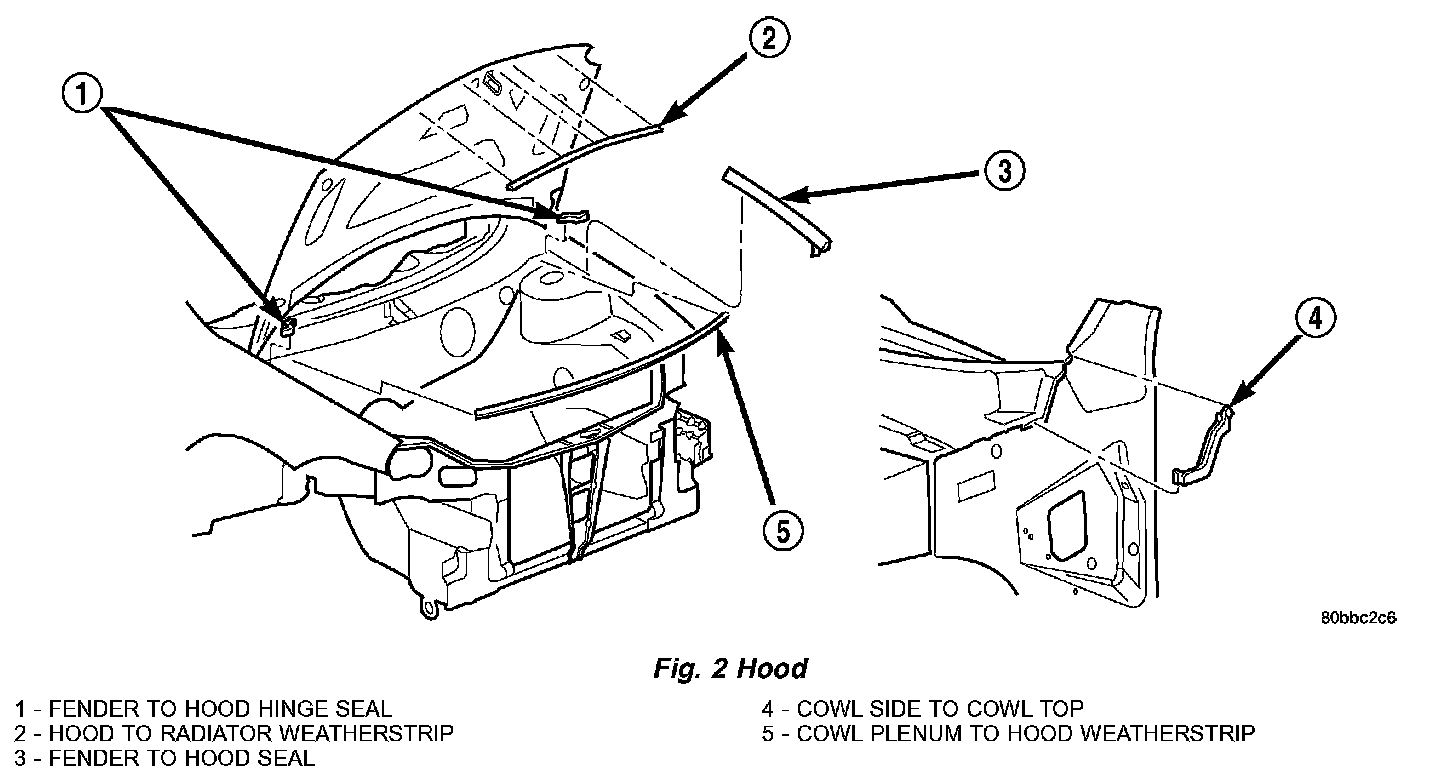 1
2
3
4
5

80bbc2c6

Fig. 2 Hood

1 - FENDER TO HOOD HINGE SEAL
2 - HOOD TO RADIATOR WEATHERSTRIP
3 - FENDER TO HOOD SEAL

4 - COWL SIDE TO COWL TOP
5 - COWL PLENUM TO HOOD WEATHERSTRIP