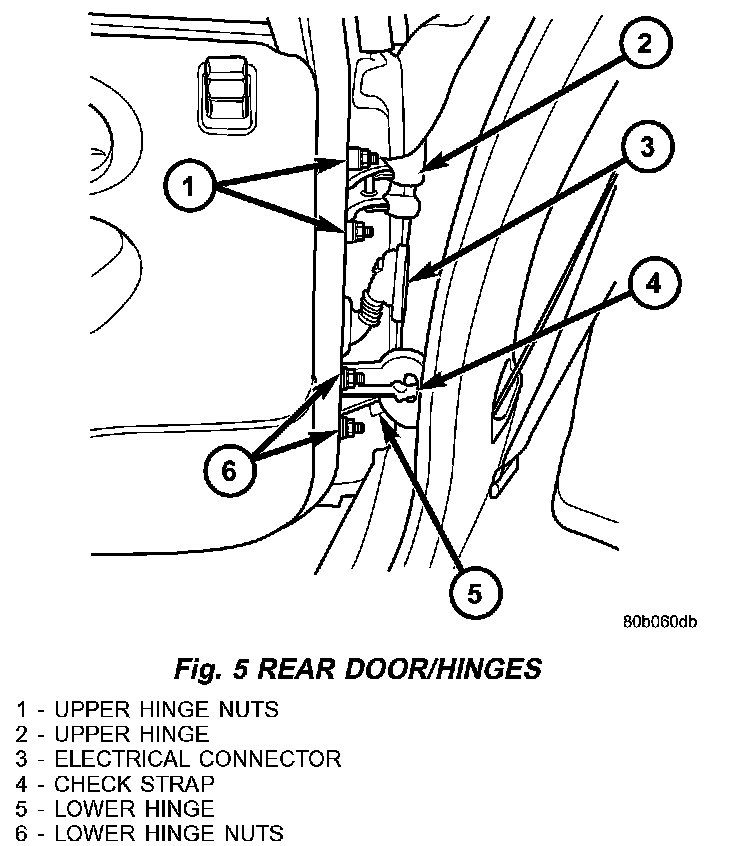 2
3
1
4
6
5
80b060db

Fig. 5 REAR DOOR/HINGES

1 - UPPER HINGE NUTS
2 - UPPER HINGE
3 - ELECTRICAL CONNECTOR
4 - CHECK STRAP
5 - LOWER HINGE
6 - LOWER HINGE NUTS